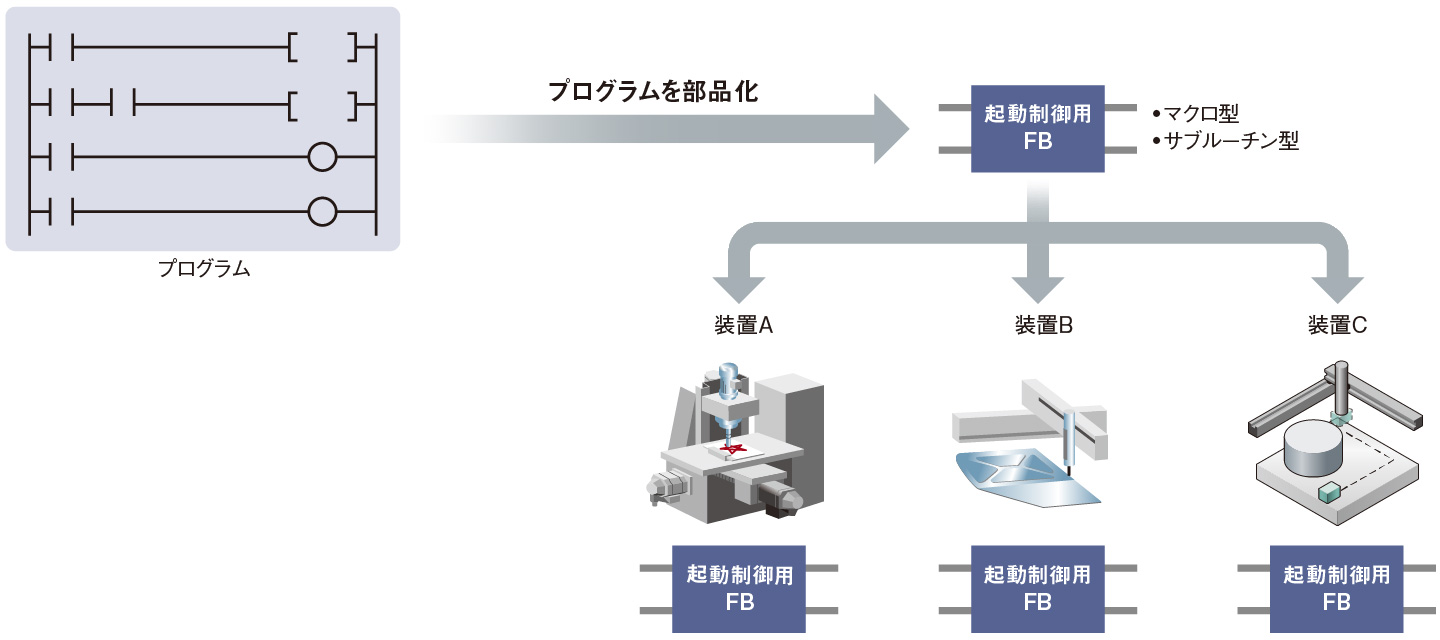 プログラム

プログラムを部品化

起動制御用
FB

•マクロ型
•サブルーチン型

装置A

装置B

装置C

起動制御用
FB

起動制御用
FB

起動制御用
FB